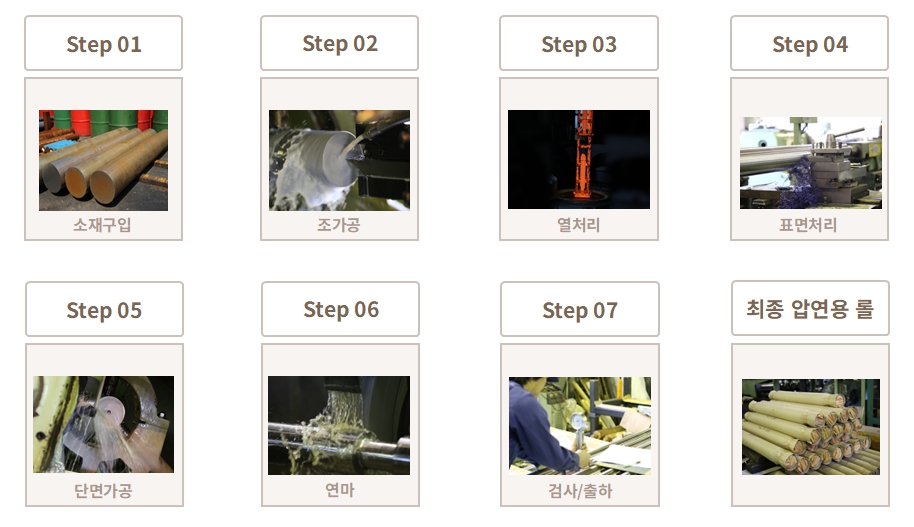 Step 01

소재구입

Step 02

조가공

Step 03

열처리

Step 04

표면처리

Step 05

단면가공

Step 06

연마

Step 07

검사/출하

최종 압연용 롤